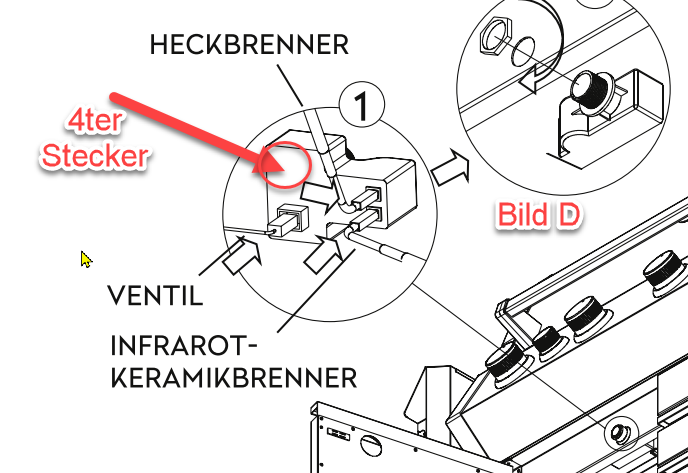 HECKBRENNER

4ter Stecker

1

Bild D

VENTIL

INFRAROT-KERAMIKBRENNER